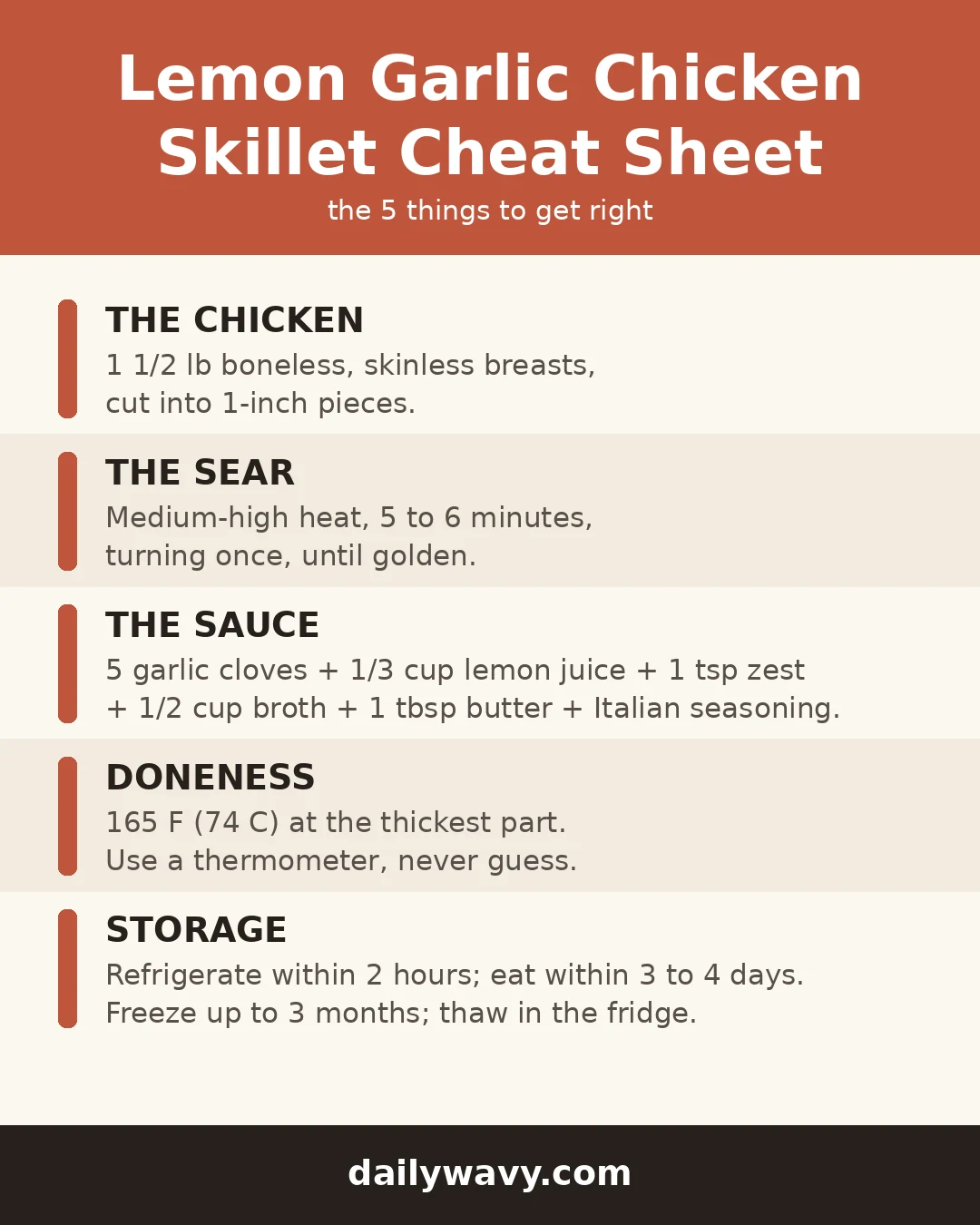 Lemon Garlic Chicken Skillet Cheat Sheet

the 5 things to get right

THE CHICKEN

1 1/2 lb boneless, skinless breasts, cut into 1-inch pieces.

THE SEAR

Medium-high heat, 5 to 6 minutes, turning once, until golden.

THE SAUCE

5 garlic cloves + 1/3 cup lemon juice + 1 tsp zest + 1/2 cup broth + 1 tbsp butter + Italian seasoning.

DONENESS

165 F (74 C) at the thickest part. Use a thermometer, never guess.

STORAGE

Refrigerate within 2 hours; eat within 3 to 4 days. Freeze up to 3 months; thaw in the fridge.

dailywavy.com